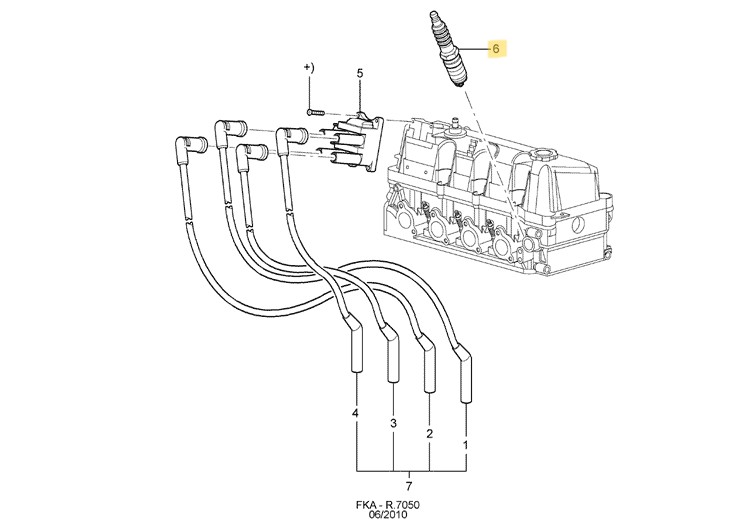 6

+)

5

4

3

2

1

7

FKA - R.7050
06/2010