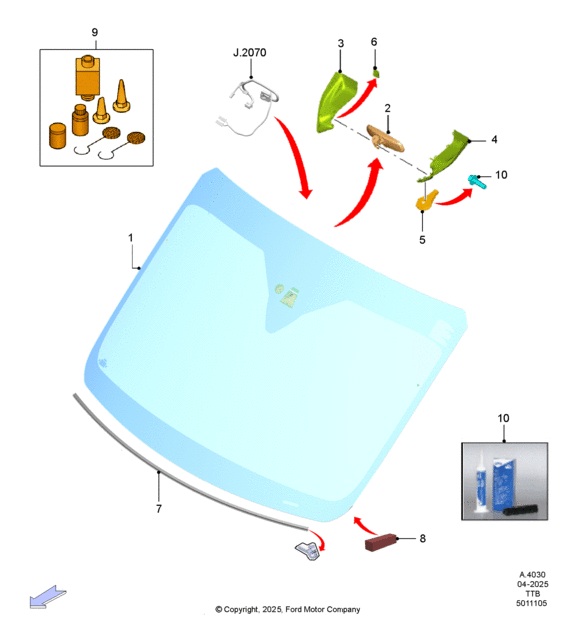 9

J.2070

3

6

2

4

10

5

1

10

7

8

A.4030
04-2025
TTB
5011105

© Copyright, 2025, Ford Motor Company