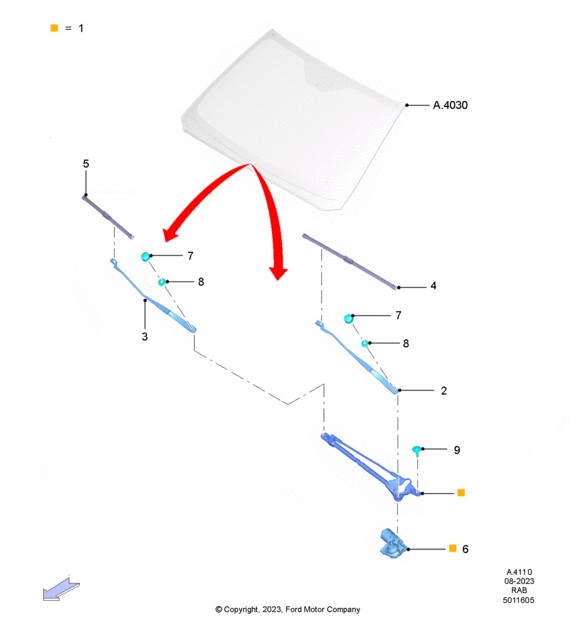 ■ = 1

A.4030

5

7

8

3

4

7

8

2

9

■

■ 6

A.4110
08-2023
RAB
5011605

© Copyright, 2023, Ford Motor Company