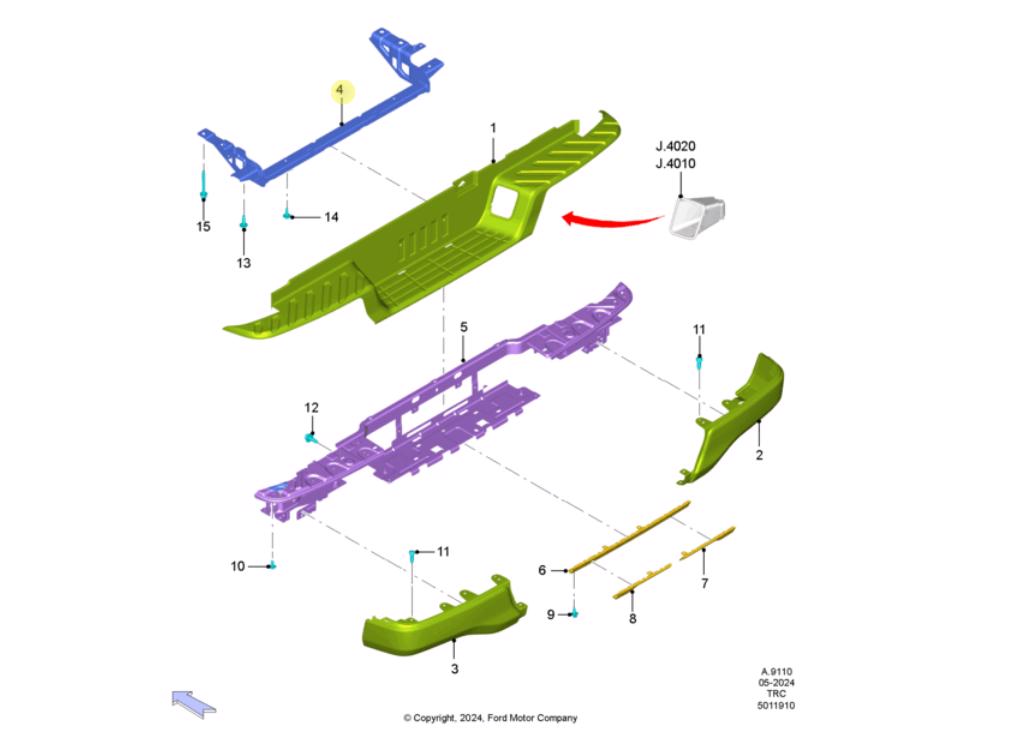 4

1

J.4020
J.4010

15

14

13

5

11

12

2

10

11

6

7

9

8

3

A.9110
05-2024
TRC
5011910

© Copyright, 2024, Ford Motor Company